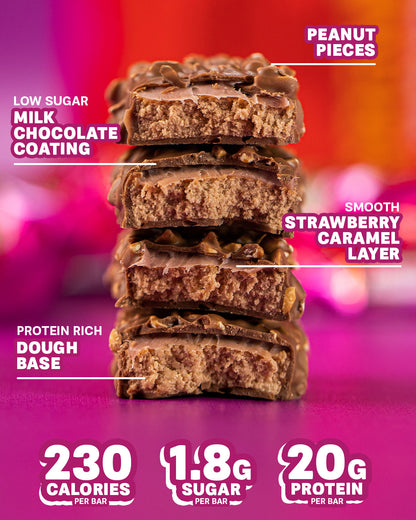 PEANUT PIECES

LOW SUGAR
MILK CHOCOLATE COATING

SMOOTH
STRAWBERRY CARAMEL LAYER

PROTEIN RICH
DOUGH BASE

230 CALORIES PER BAR

1.8G SUGAR PER BAR

20G PROTEIN PER BAR