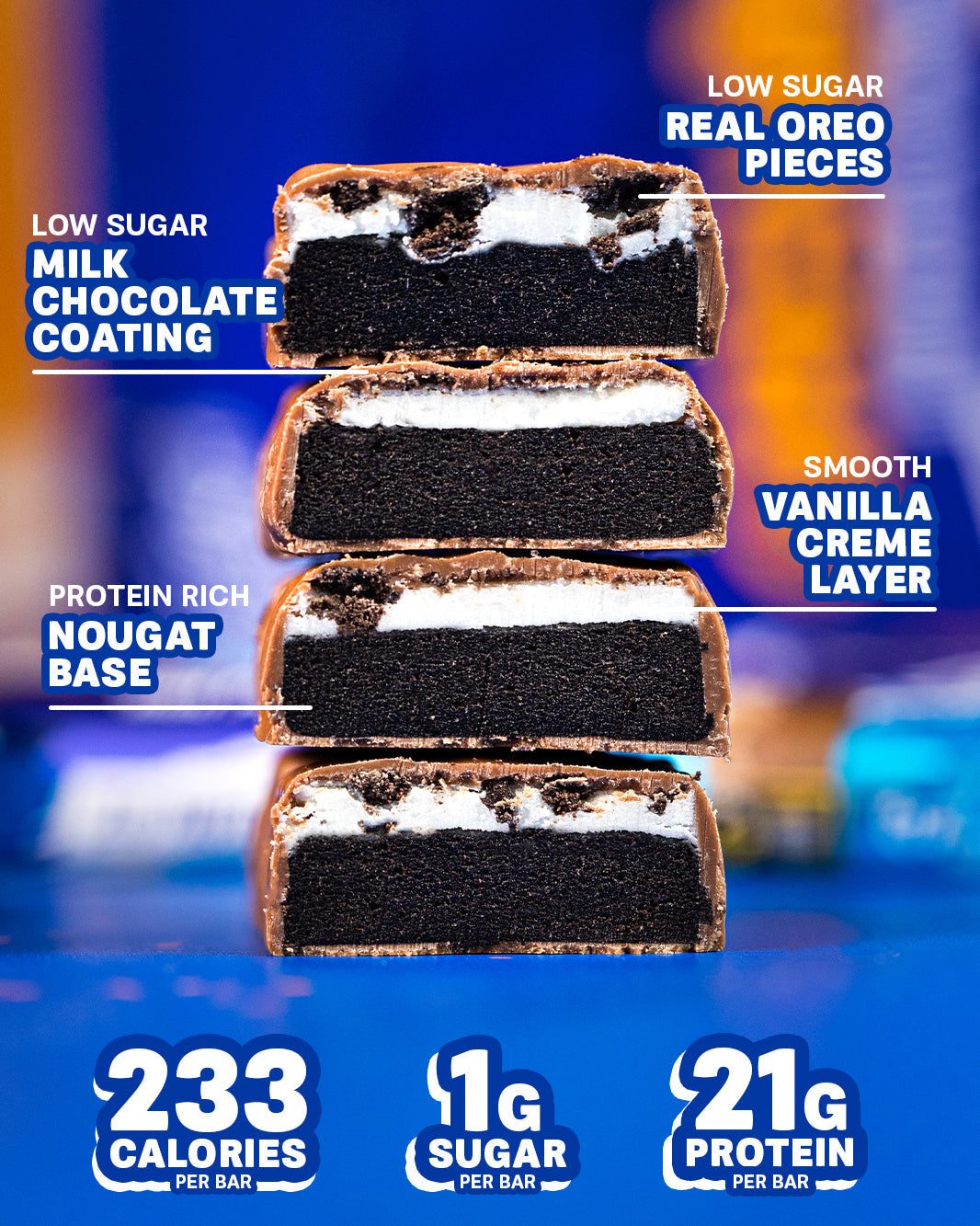 LOW SUGAR
REAL OREO PIECES

LOW SUGAR
MILK CHOCOLATE COATING

SMOOTH
VANILLA CREME LAYER

PROTEIN RICH
NOUGAT BASE

233
CALORIES
PER BAR

1G
SUGAR
PER BAR

21G
PROTEIN
PER BAR