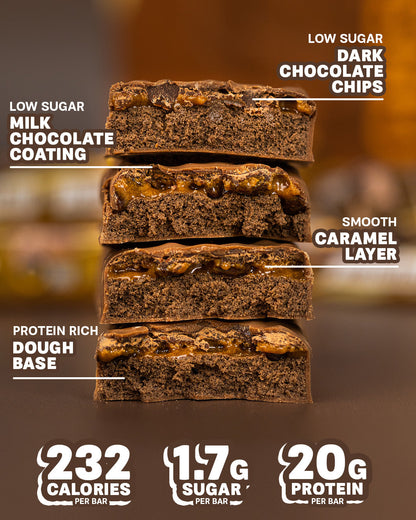 LOW SUGAR
DARK CHOCOLATE CHIPS

LOW SUGAR
MILK CHOCOLATE COATING

SMOOTH
CARAMEL LAYER

PROTEIN RICH
DOUGH BASE

232
CALORIES
PER BAR

1.7G
SUGAR
PER BAR

20G
PROTEIN
PER BAR